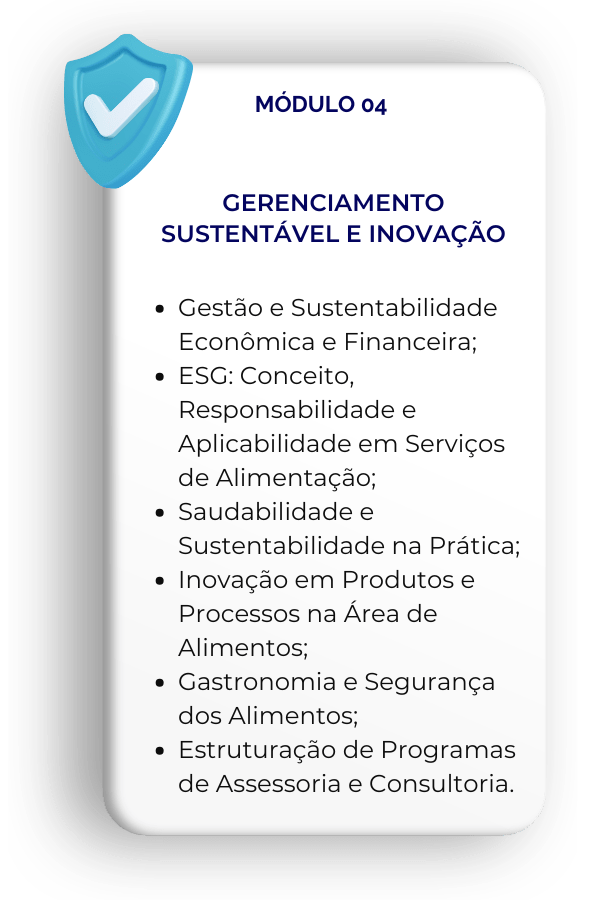 MÓDULO 04

GERENCIAMENTO
SUSTENTÁVEL E INOVAÇÃO

• Gestão e Sustentabilidade Econômica e Financeira;
• ESG: Conceito, Responsabilidade e Aplicabilidade em Serviços de Alimentação;
• Saudabilidade e Sustentabilidade na Prática;
• Inovação em Produtos e Processos na Área de Alimentos;
• Gastronomia e Segurança dos Alimentos;
• Estruturação de Programas de Assessoria e Consultoria.